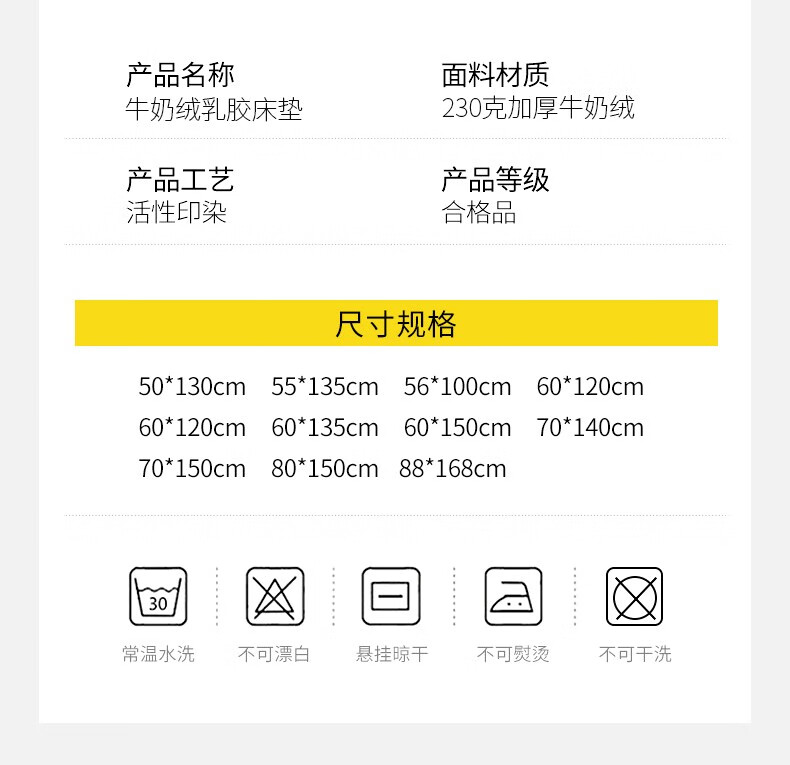 产品名称
牛奶绒乳胶床垫

面料材质
230克加厚牛奶绒

产品工艺
活性印染

产品等级
合格品

尺寸规格

50*130cm 55*135cm 56*100cm 60*120cm
60*120cm 60*135cm 60*150cm 70*140cm
70*150cm 80*150cm 88*168cm

30

常温水洗 不可漂白 悬挂晾干 不可熨烫 不可干洗