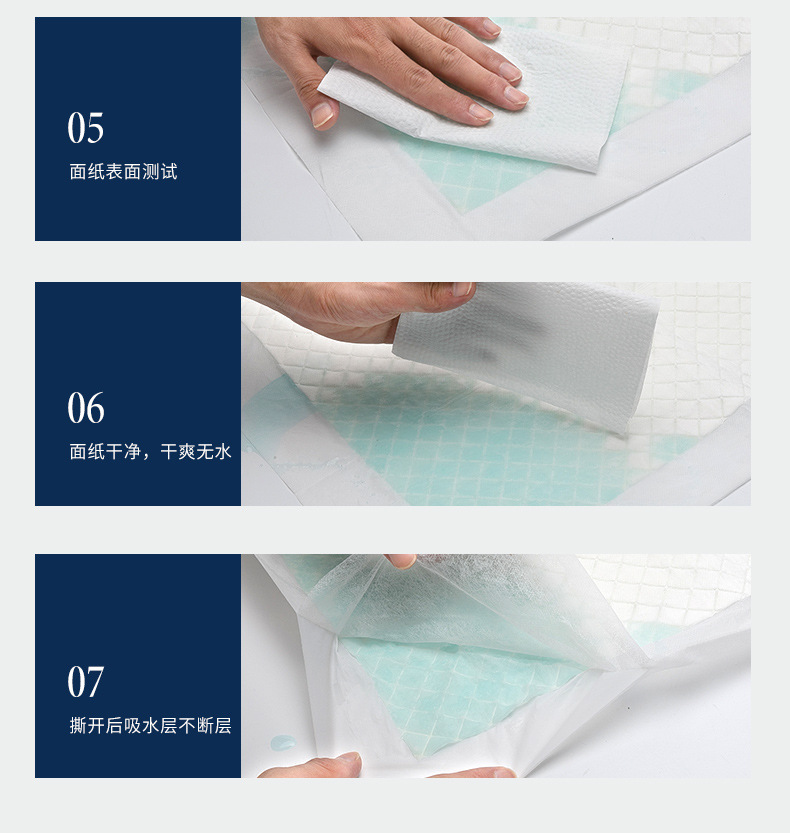 05
面纸表面测试

06
面纸干净，干爽无水

07
撕开后吸水层不断层