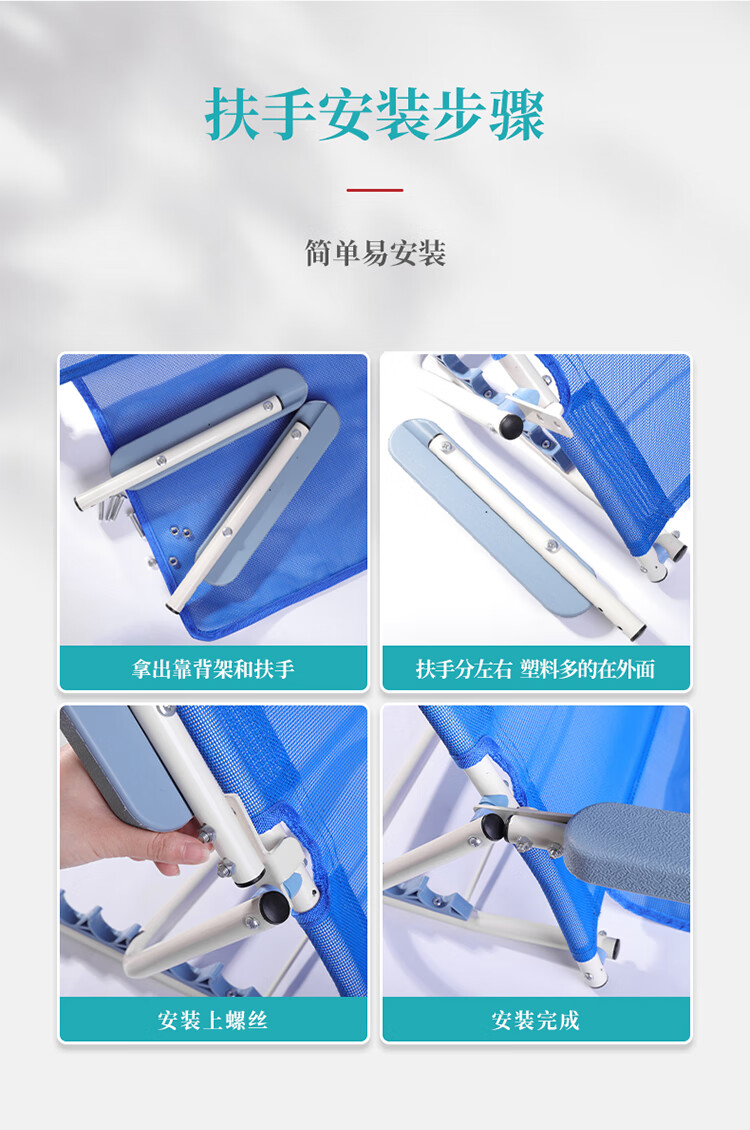 扶手安装步骤

简单易安装

拿出靠背架和扶手

扶手分左右 塑料多的在外面

安装上螺丝

安装完成