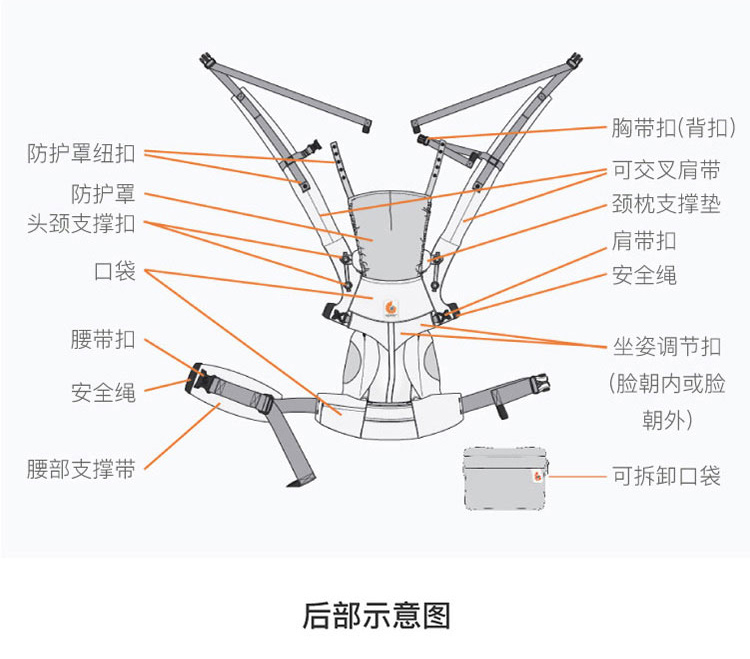 防护罩纽扣
防护罩
头颈支撑扣
口袋
腰带扣
安全绳
腰部支撑带

胸带扣(背扣)
可交叉肩带
颈枕支撑垫
肩带扣
安全绳
坐姿调节扣
(脸朝内或脸朝外)
可拆卸口袋

后部示意图