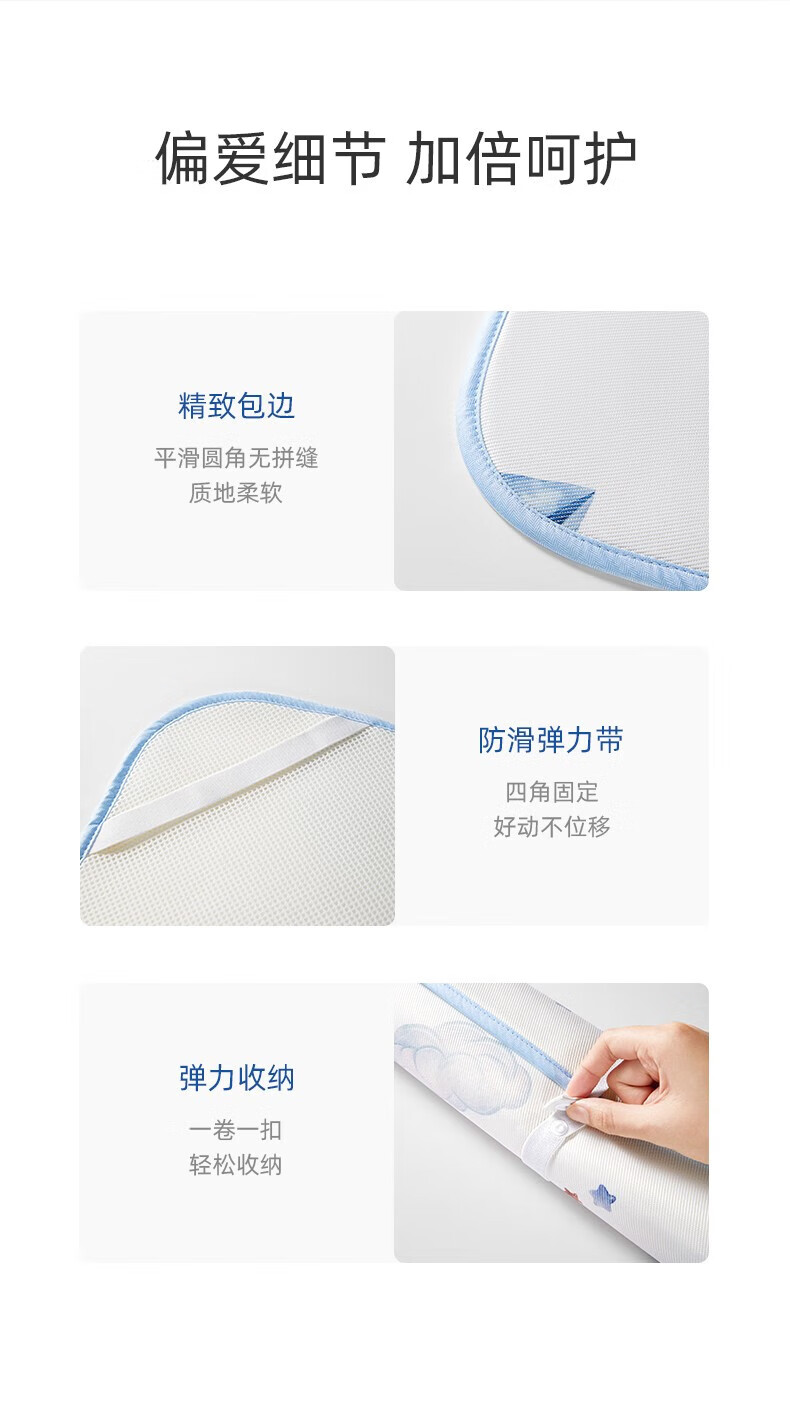 偏爱细节 加倍呵护

精致包边

平滑圆角无拼缝
质地柔软

防滑弹力带

四角固定
好动不位移

弹力收纳

一卷一扣
轻松收纳