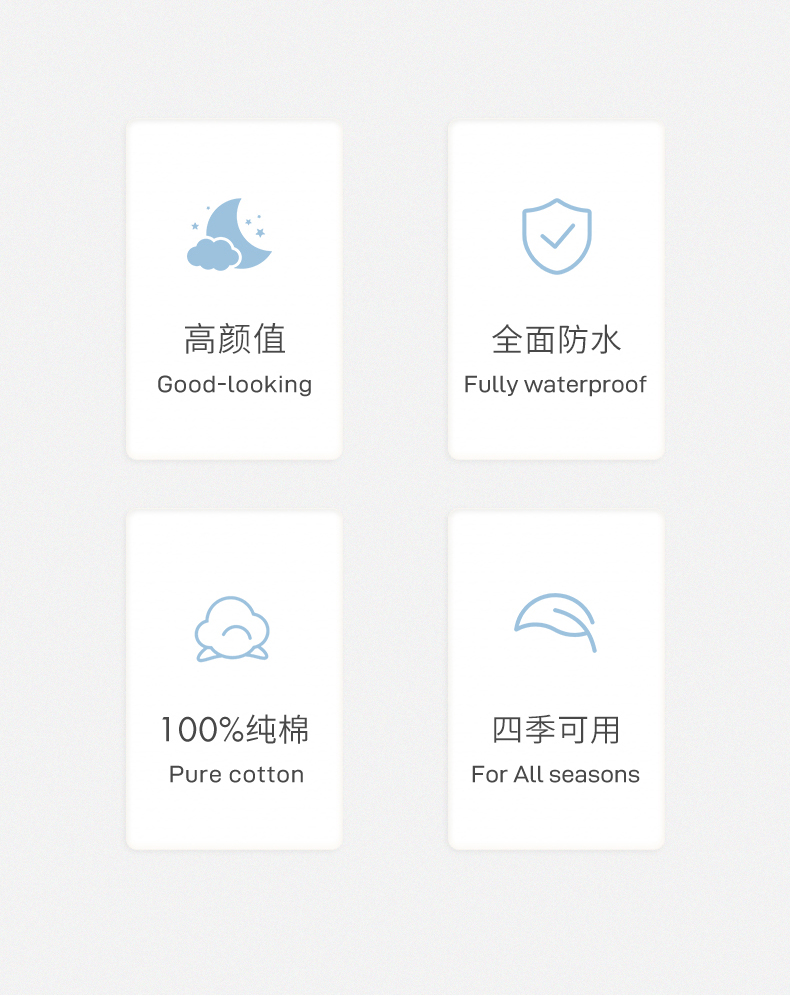 高颜值
Good-looking

全面防水
Fully waterproof

100%纯棉
Pure cotton

四季可用
For All seasons