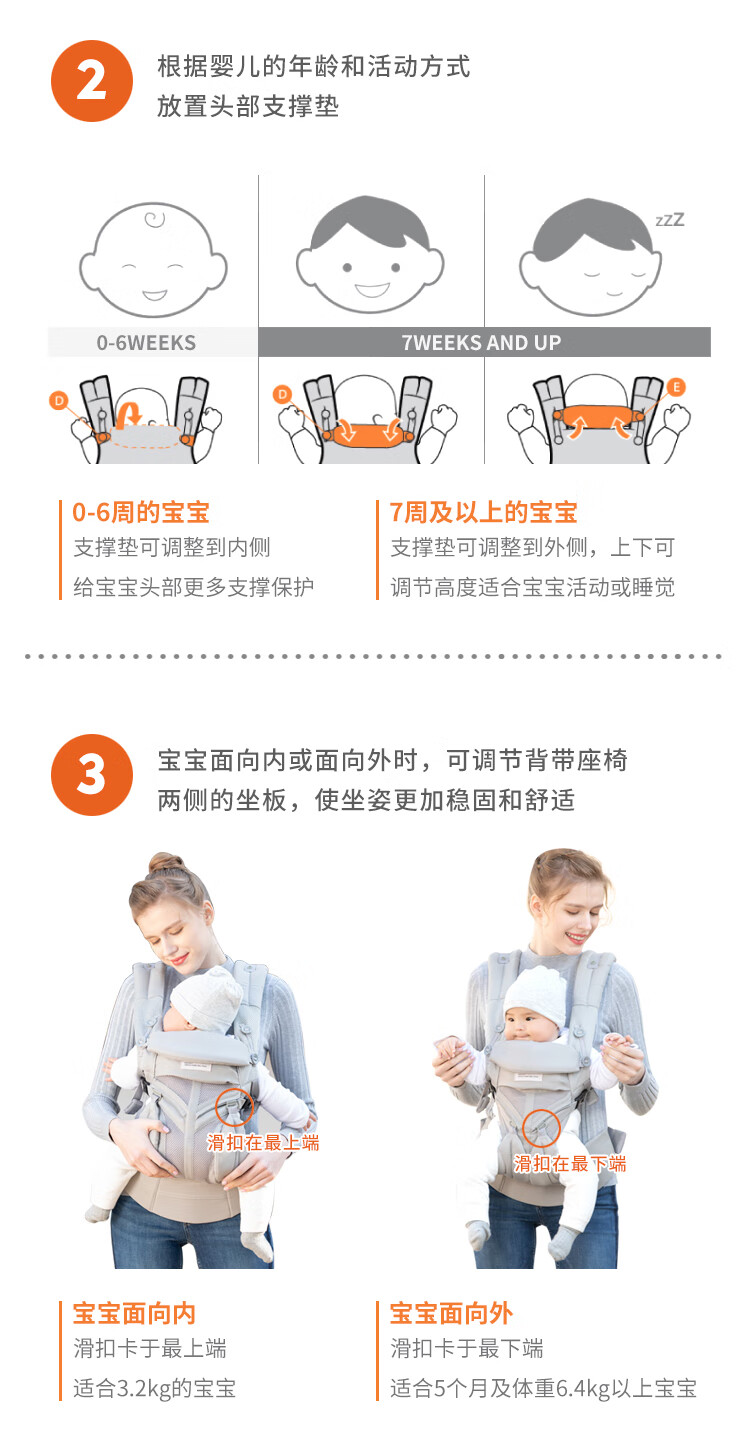 2

根据婴儿的年龄和活动方式
放置头部支撑垫

zzZ

0-6WEEKS

7WEEKS AND UP

D

D

E

0-6周的宝宝
支撑垫可调整到内侧
给宝宝头部更多支撑保护

7周及以上的宝宝
支撑垫可调整到外侧，上下可
调节高度适合宝宝活动或睡觉

3

宝宝面向内或面向外时，可调节背带座椅
两侧的坐板，使坐姿更加稳固和舒适

滑扣在最上端

滑扣在最下端

宝宝面向内
滑扣卡于最上端
适合3.2kg的宝宝

宝宝面向外
滑扣卡于最下端
适合5个月及体重6.4kg以上宝宝