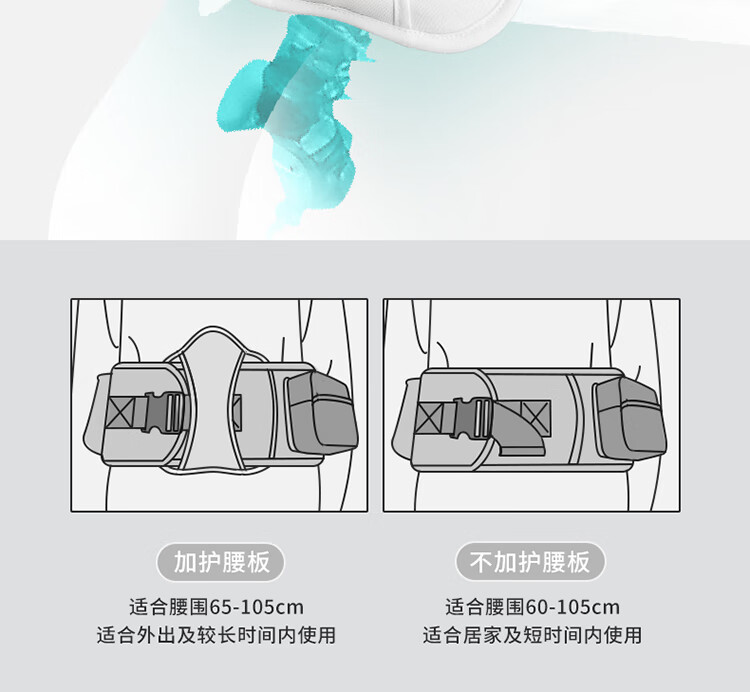 加护腰板

适合腰围65-105cm
适合外出及较长时间内使用

不加护腰板

适合腰围60-105cm
适合居家及短时间内使用