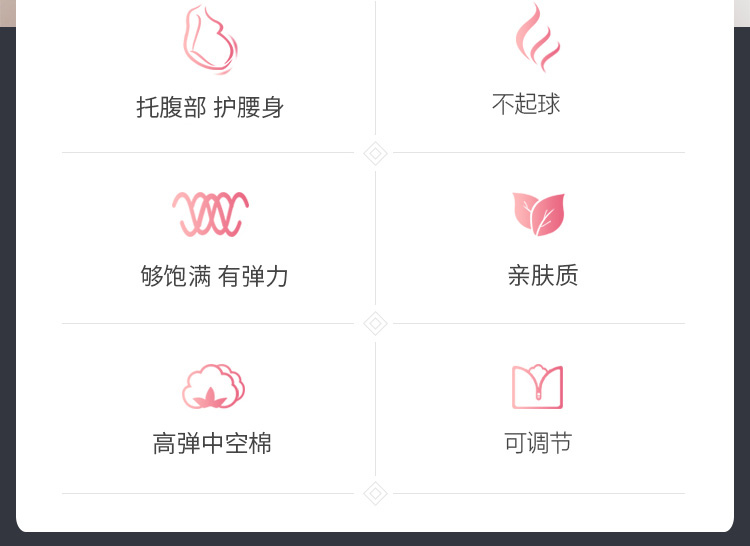 托腹部 护腰身

不起球

够饱满 有弹力

亲肤质

高弹中空棉

可调节