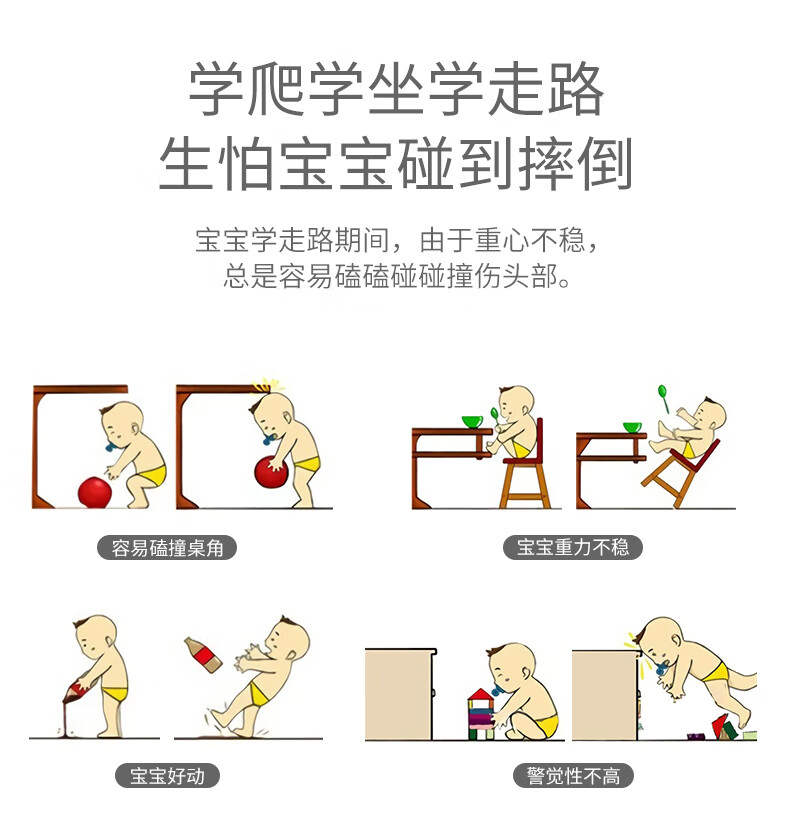 学爬学坐学走路
生怕宝宝碰到摔倒

宝宝学走路期间，由于重心不稳，
总是容易磕磕碰碰撞伤头部。

容易磕撞桌角

宝宝重力不稳

宝宝好动

警觉性不高